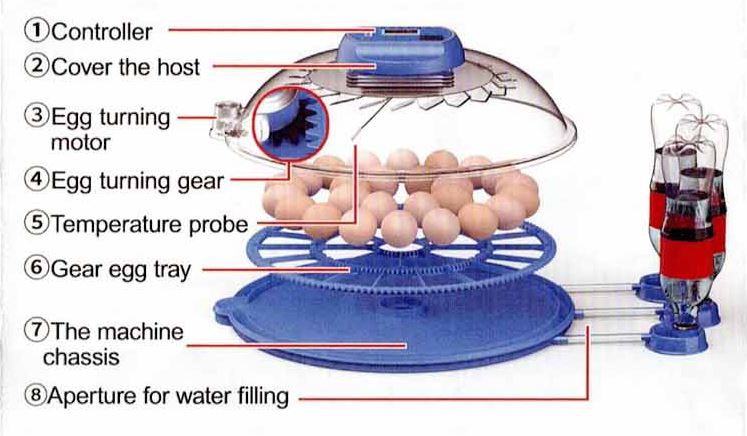 ①Controller
②Cover the host
③Egg turning motor
④Egg turning gear
⑤Temperature probe
⑥Gear egg tray
⑦The machine chassis
⑧Aperture for water filling